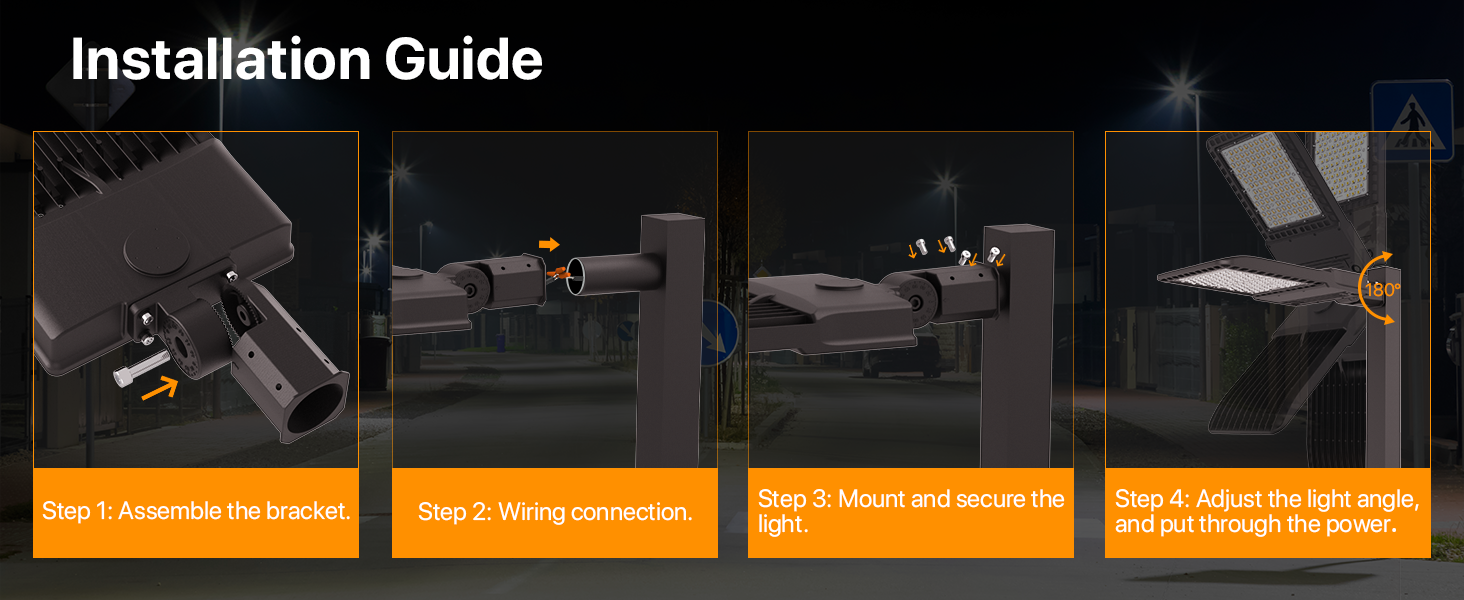 Installation Guide

Step 1: Assemble the bracket.

Step 2: Wiring connection.

Step 3: Mount and secure the light.

180°

Step 4: Adjust the light angle, and put through the power.